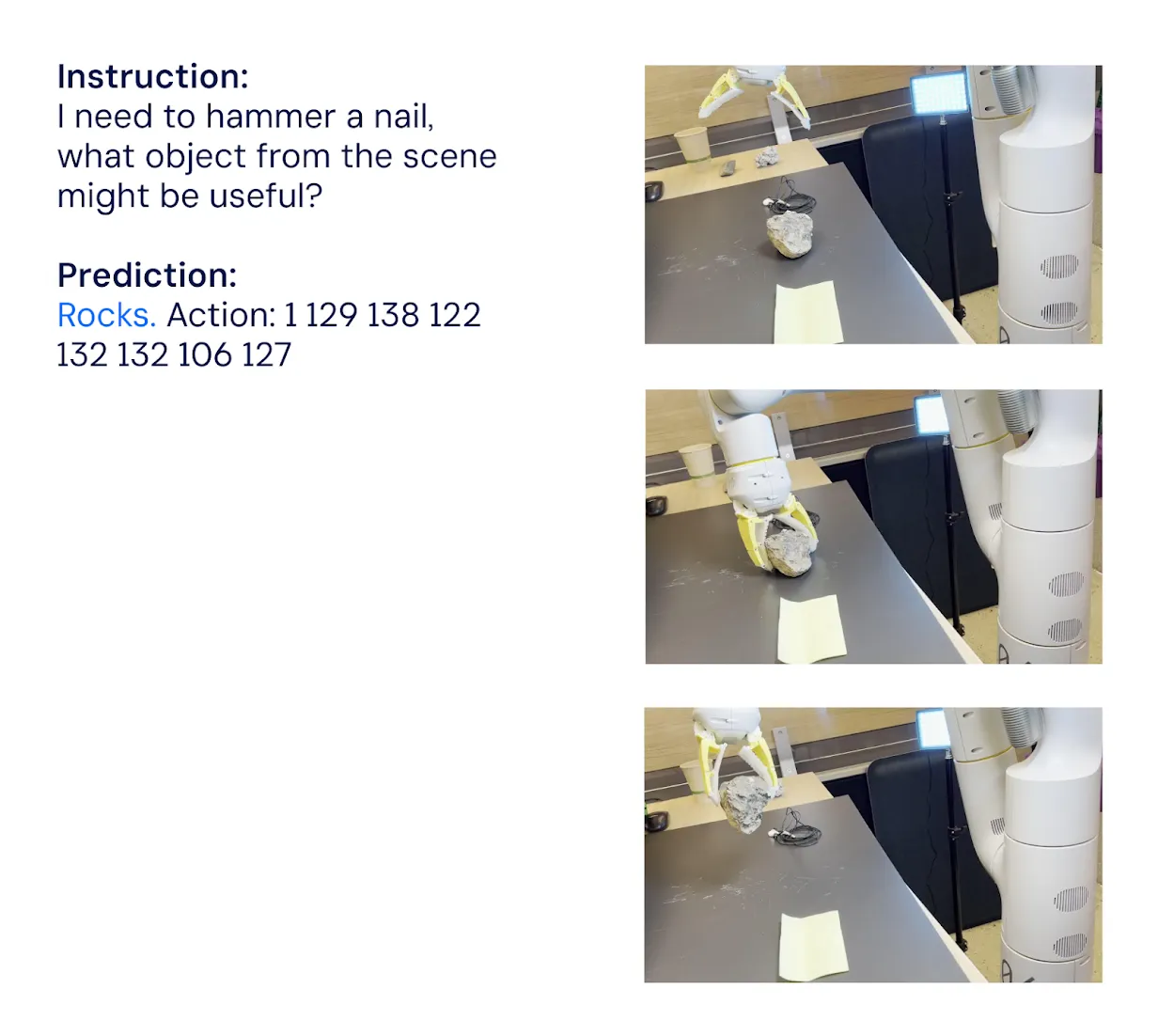 Instruction:
I need to hammer a nail, what object from the scene might be useful?

Prediction:
Rocks. Action: 1 129 138 122 132 132 106 127